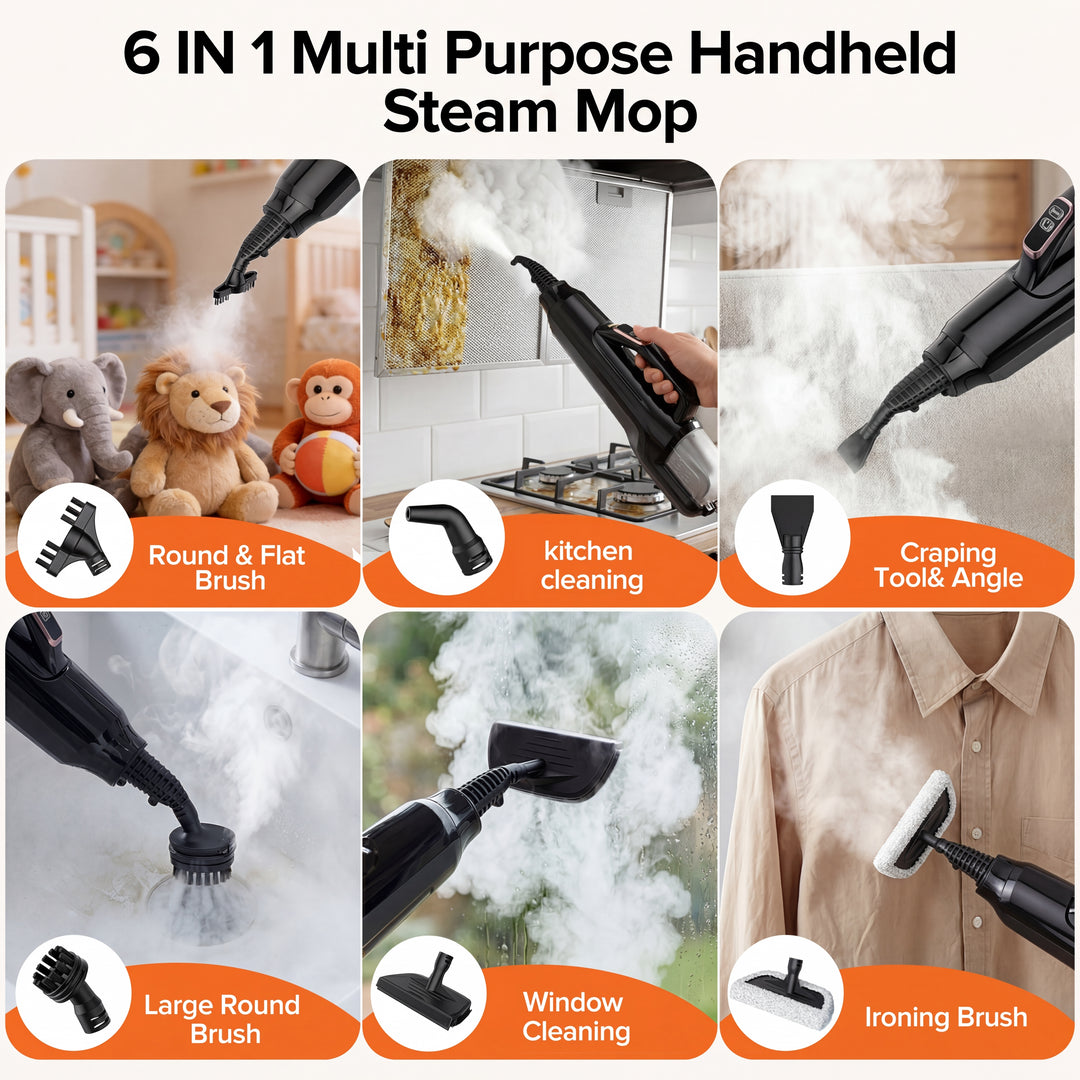 6 IN 1 Multi Purpose Handheld Steam Mop

Round & Flat Brush

kitchen cleaning

Craping Tool& Angle

Large Round Brush

Window Cleaning

Ironing Brush