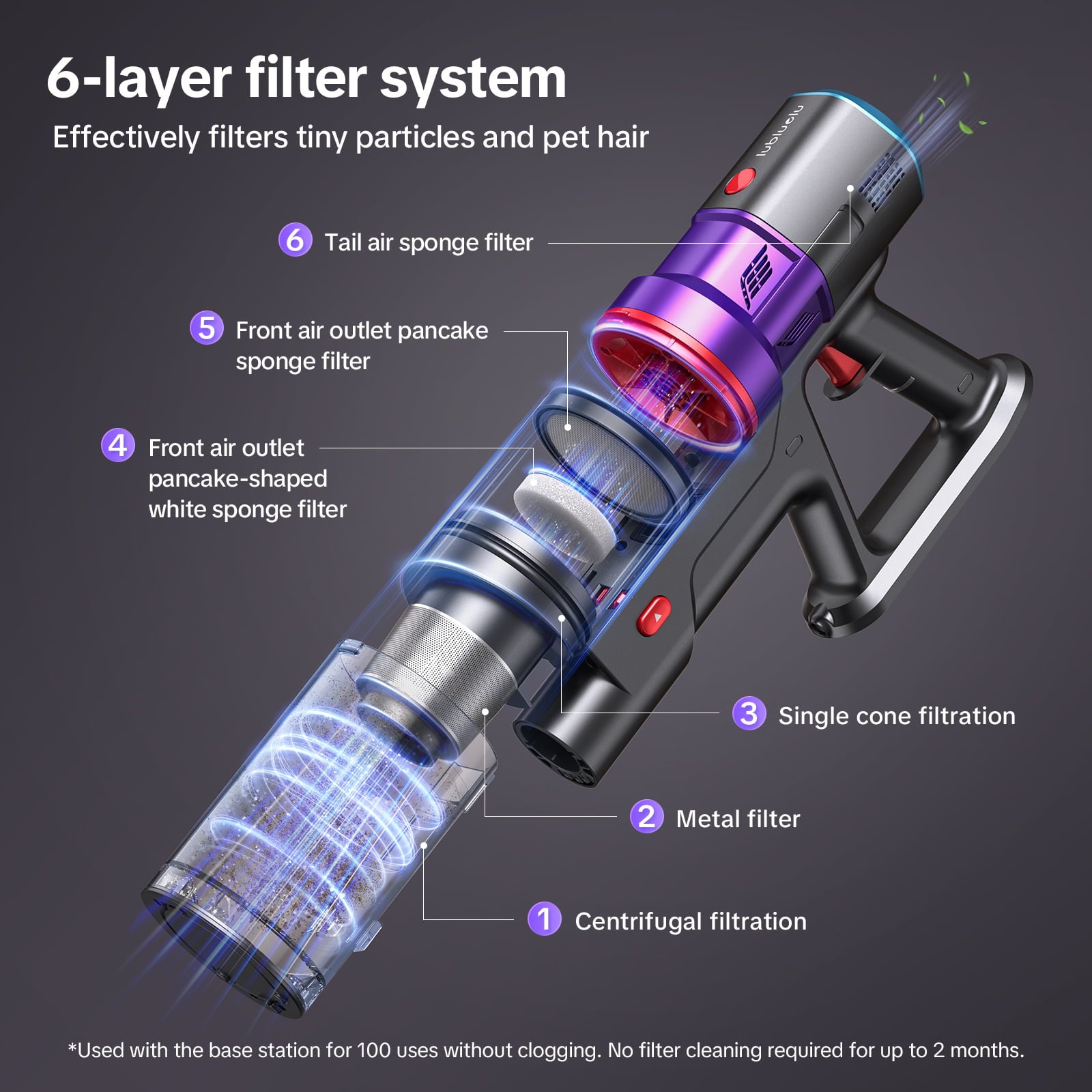 6-layer filter system

Effectively filters tiny particles and pet hair

lubluelu

6 Tail air sponge filter

5 Front air outlet pancake sponge filter

4 Front air outlet pancake-shaped white sponge filter

3 Single cone filtration

2 Metal filter

1 Centrifugal filtration

*Used with the base station for 100 uses without clogging. No filter cleaning required for up to 2 months.