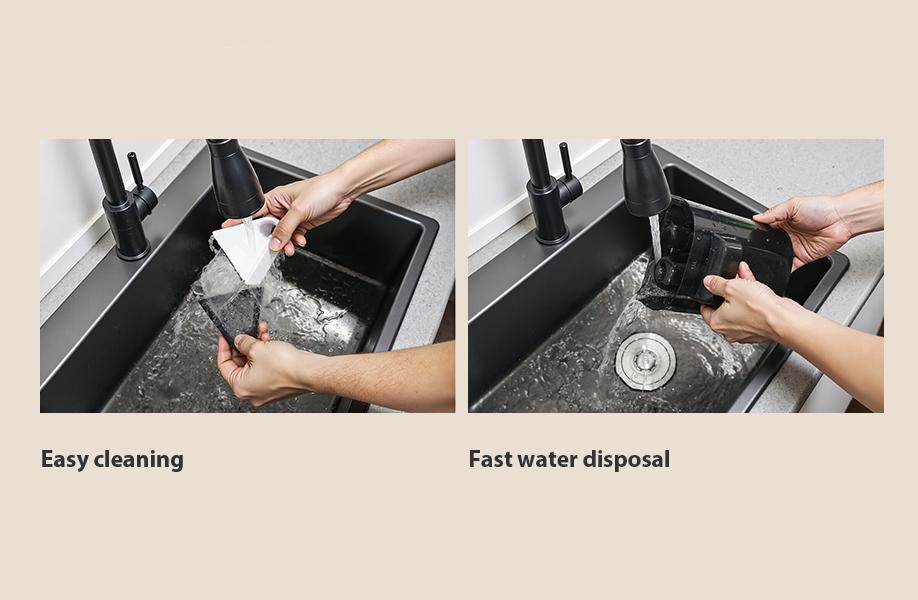 Easy cleaning

Fast water disposal