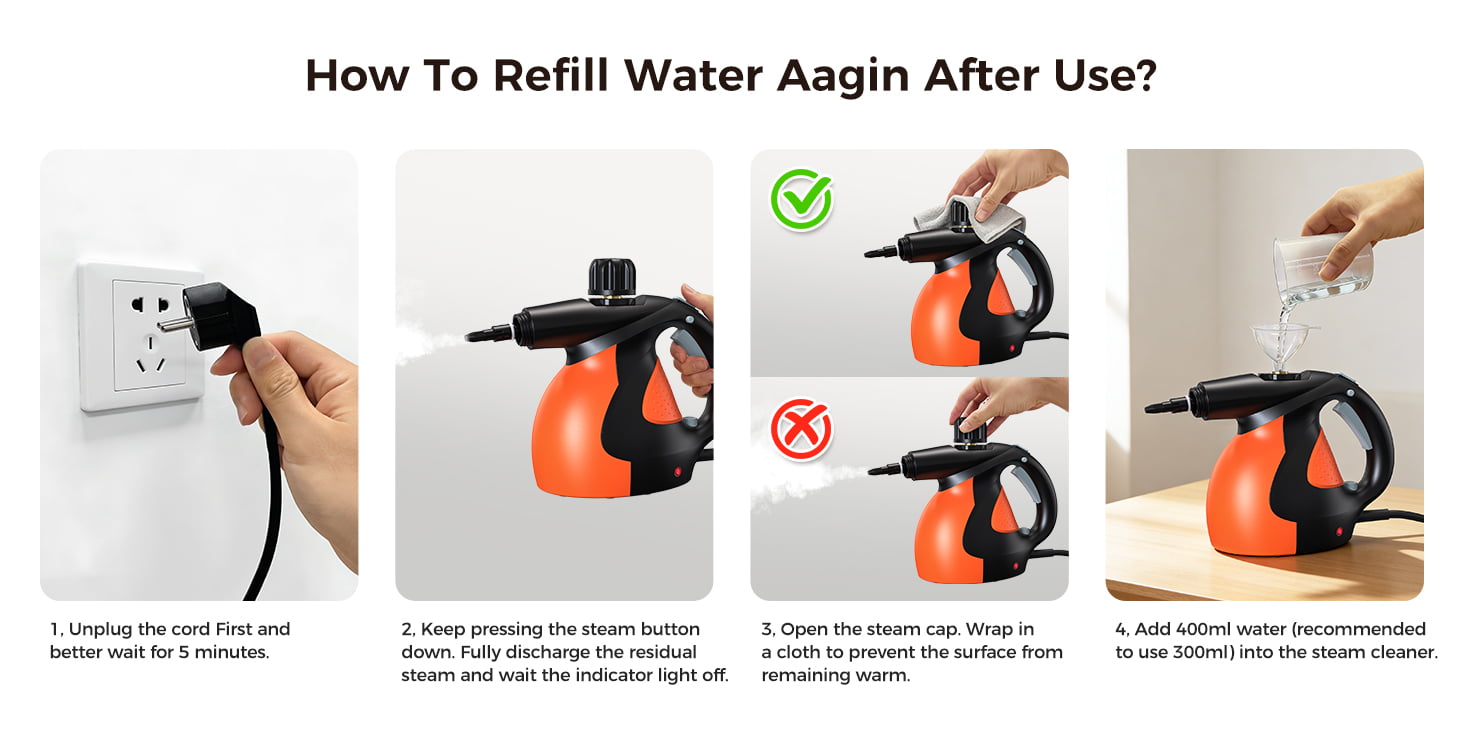 How To Refill Water Aagin After Use?

1, Unplug the cord First and better wait for 5 minutes.

2, Keep pressing the steam button down. Fully discharge the residual steam and wait the indicator light off.

3, Open the steam cap. Wrap in a cloth to prevent the surface from remaining warm.

4, Add 400ml water (recommended to use 300ml) into the steam cleaner.