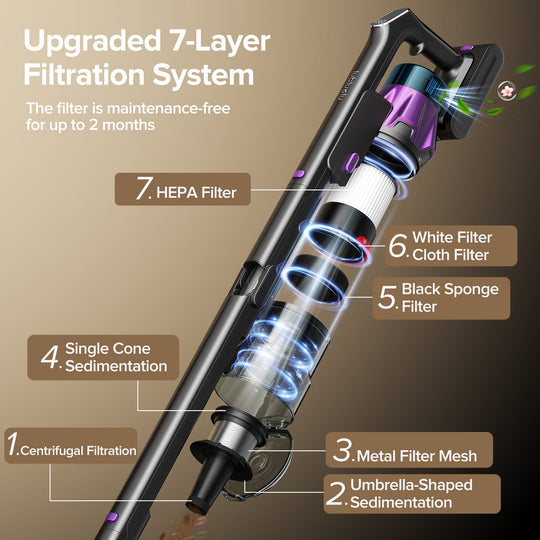 Upgraded 7-Layer Filtration System

The filter is maintenance-free for up to 2 months

7. HEPA Filter

6. White Filter Cloth Filter

5. Black Sponge Filter

4. Single Cone Sedimentation

1. Centrifugal Filtration

3. Metal Filter Mesh

2. Umbrella-Shaped Sedimentation