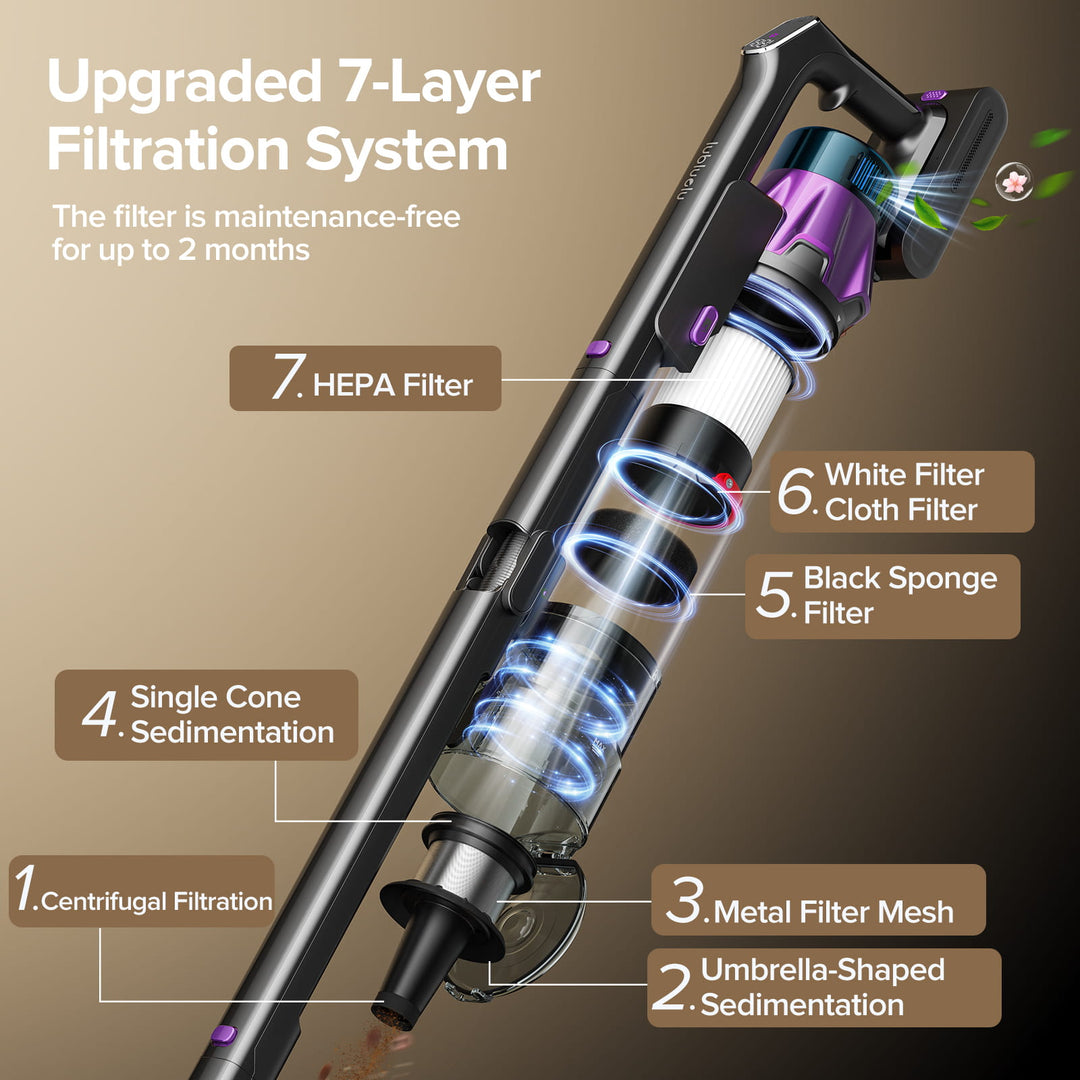 Upgraded 7-Layer Filtration System

The filter is maintenance-free for up to 2 months

lubluelu

7. HEPA Filter

6. White Filter Cloth Filter

5. Black Sponge Filter

4. Single Cone Sedimentation

1. Centrifugal Filtration

3. Metal Filter Mesh

2. Umbrella-Shaped Sedimentation