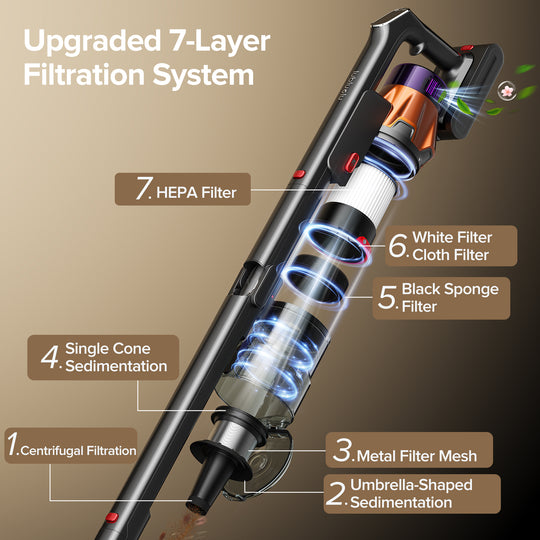 Upgraded 7-Layer Filtration System

7. HEPA Filter

6. White Filter Cloth Filter

5. Black Sponge Filter

4. Single Cone Sedimentation

1. Centrifugal Filtration

3. Metal Filter Mesh

2. Umbrella-Shaped Sedimentation