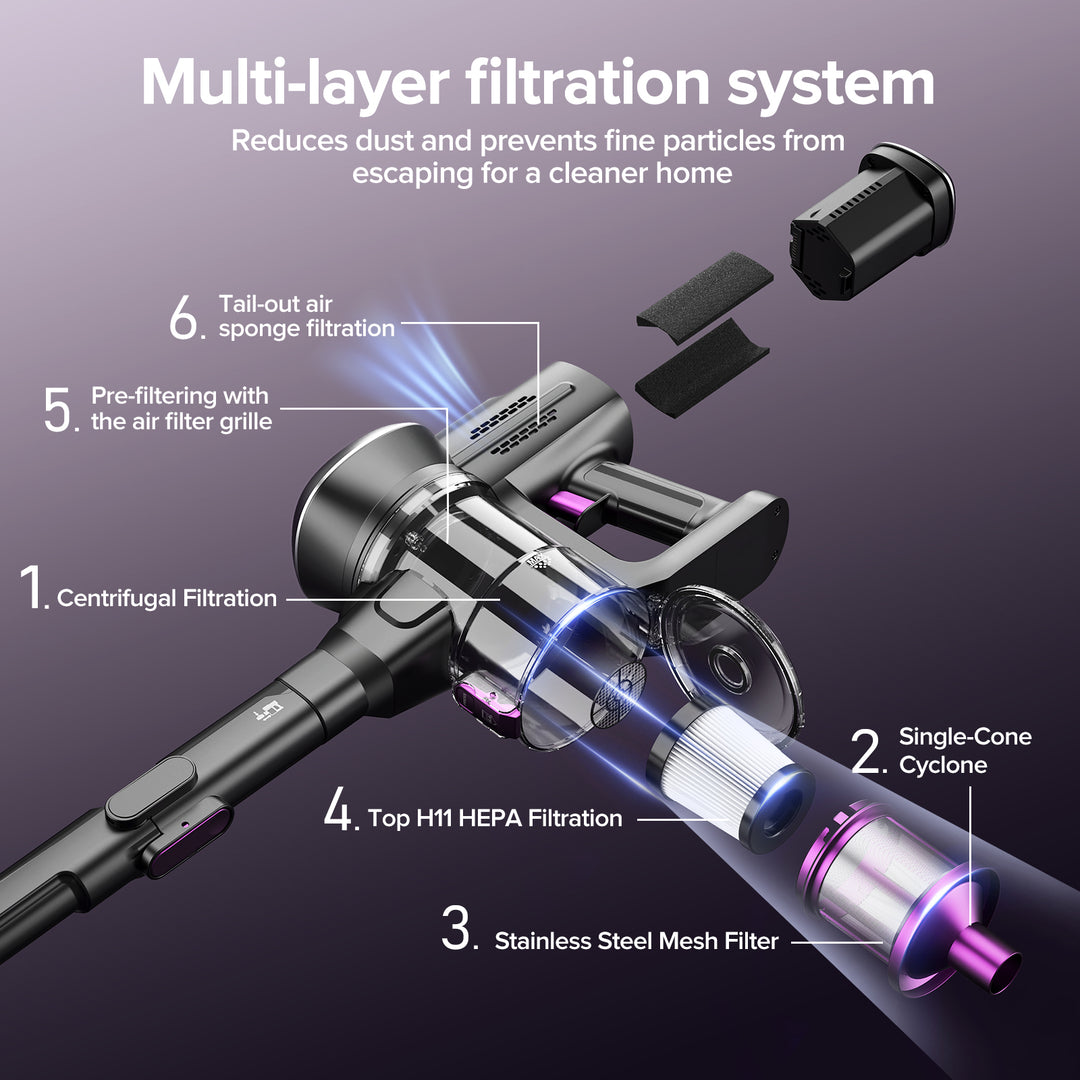 Multi-layer filtration system

Reduces dust and prevents fine particles from escaping for a cleaner home

6. Tail-out air sponge filtration

5. Pre-filtering with the air filter grille

1. Centrifugal Filtration

2. Single-Cone Cyclone

4. Top H11 HEPA Filtration

3. Stainless Steel Mesh Filter