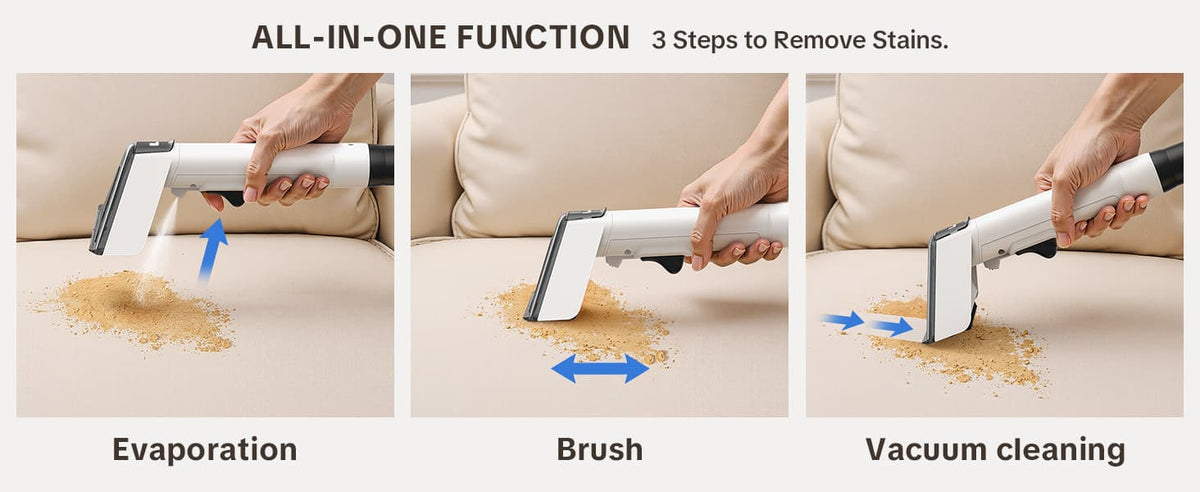 ALL-IN-ONE FUNCTION 3 Steps to Remove Stains.

Evaporation

Brush

Vacuum cleaning